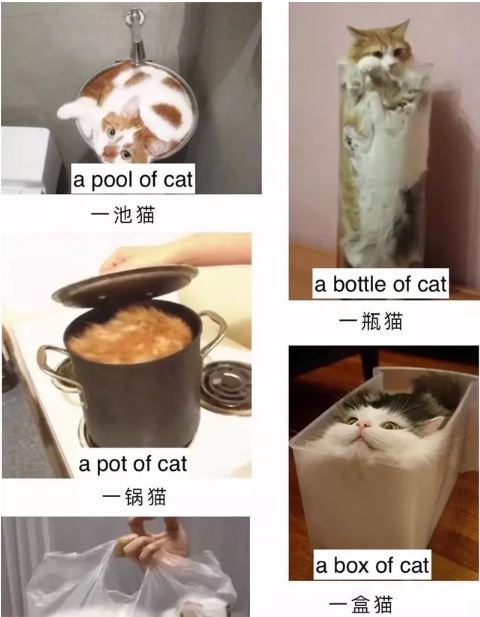 a pool of cat
一池猫

a pot of cat
一锅猫

a bottle of cat
一瓶猫

a box of cat
一盒猫