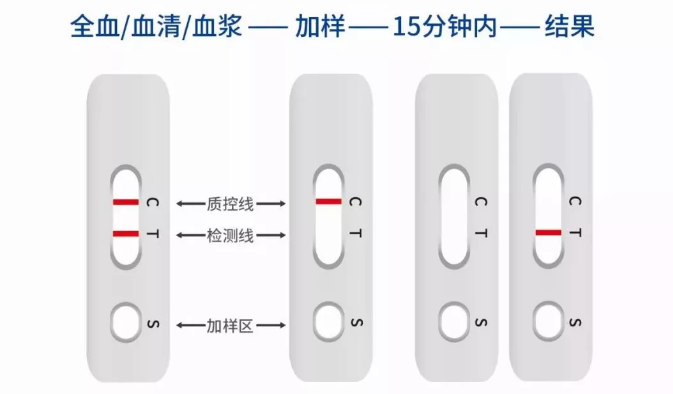 全血/血清/血浆 —— 加样 —— 15分钟内 —— 结果

C
T
S

质控线
检测线
加样区

C
T
S

C
T
S

C
T
S