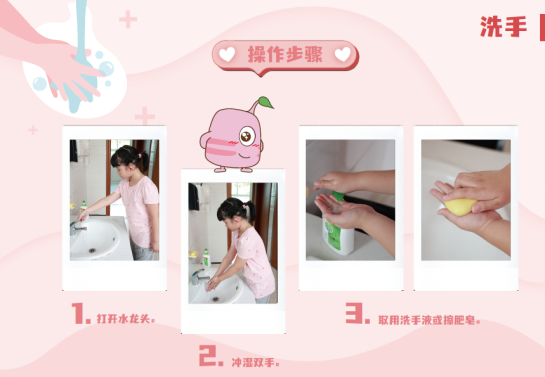 洗手

操作步骤

1. 打开水龙头。

2. 冲湿双手。

3. 取用洗手液或擦肥皂。