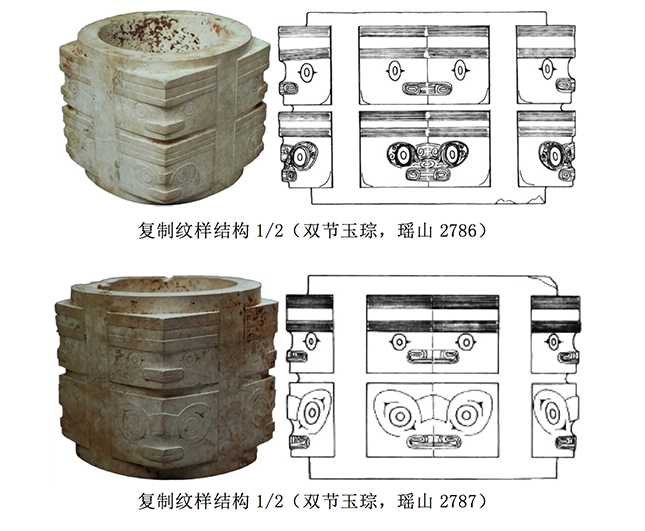 复制纹样结构 1/2（双节玉琮，瑶山 2786）

复制纹样结构 1/2（双节玉琮，瑶山 2787）