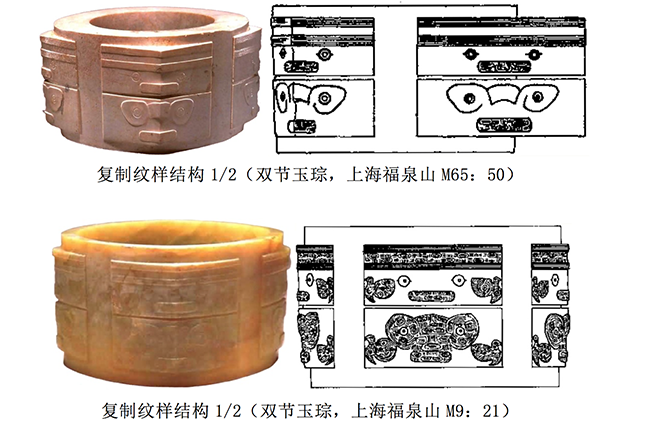 复制纹样结构 1/2（双节玉琮，上海福泉山 M65：50）

复制纹样结构 1/2（双节玉琮，上海福泉山 M9：21）