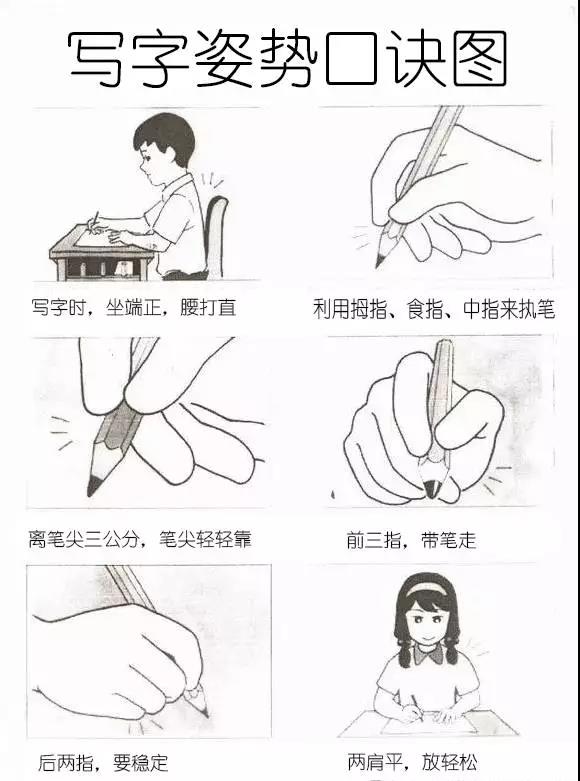 写字姿势口诀图

写字时，坐端正，腰打直

利用拇指、食指、中指来执笔

离笔尖三公分，笔尖轻轻靠

前三指，带笔走

后两指，要稳定

两肩平，放轻松