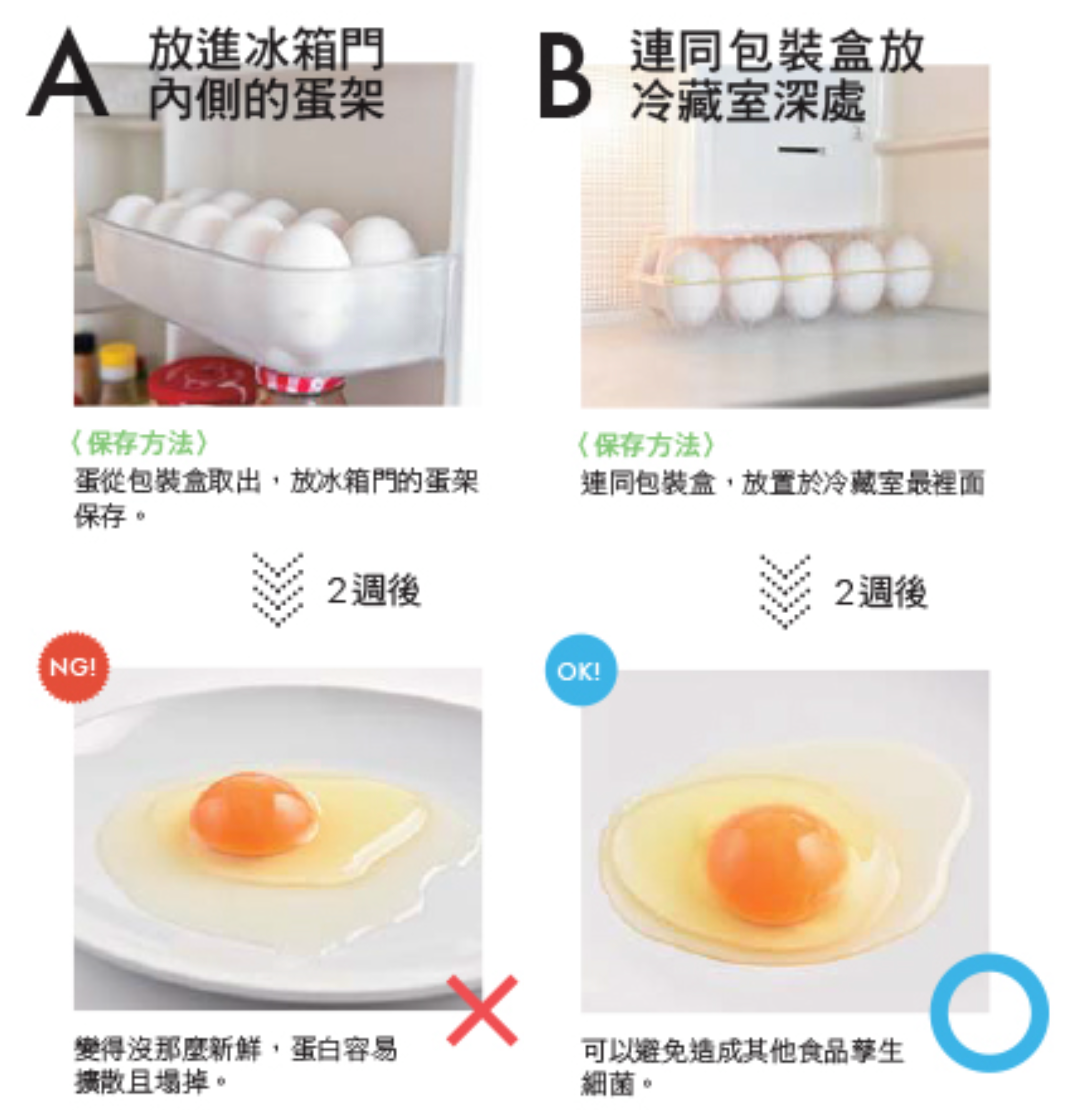 A 放進冰箱門內側的蛋架

〈保存方法〉
蛋從包裝盒取出，放冰箱門的蛋架保存。

2週後

NG!

變得沒那麼新鮮，蛋白容易擴散且塌掉。

B 連同包裝盒放冷藏室深處

〈保存方法〉
連同包裝盒，放置於冷藏室最裡面

2週後

OK!

可以避免造成其他食品孳生細菌。